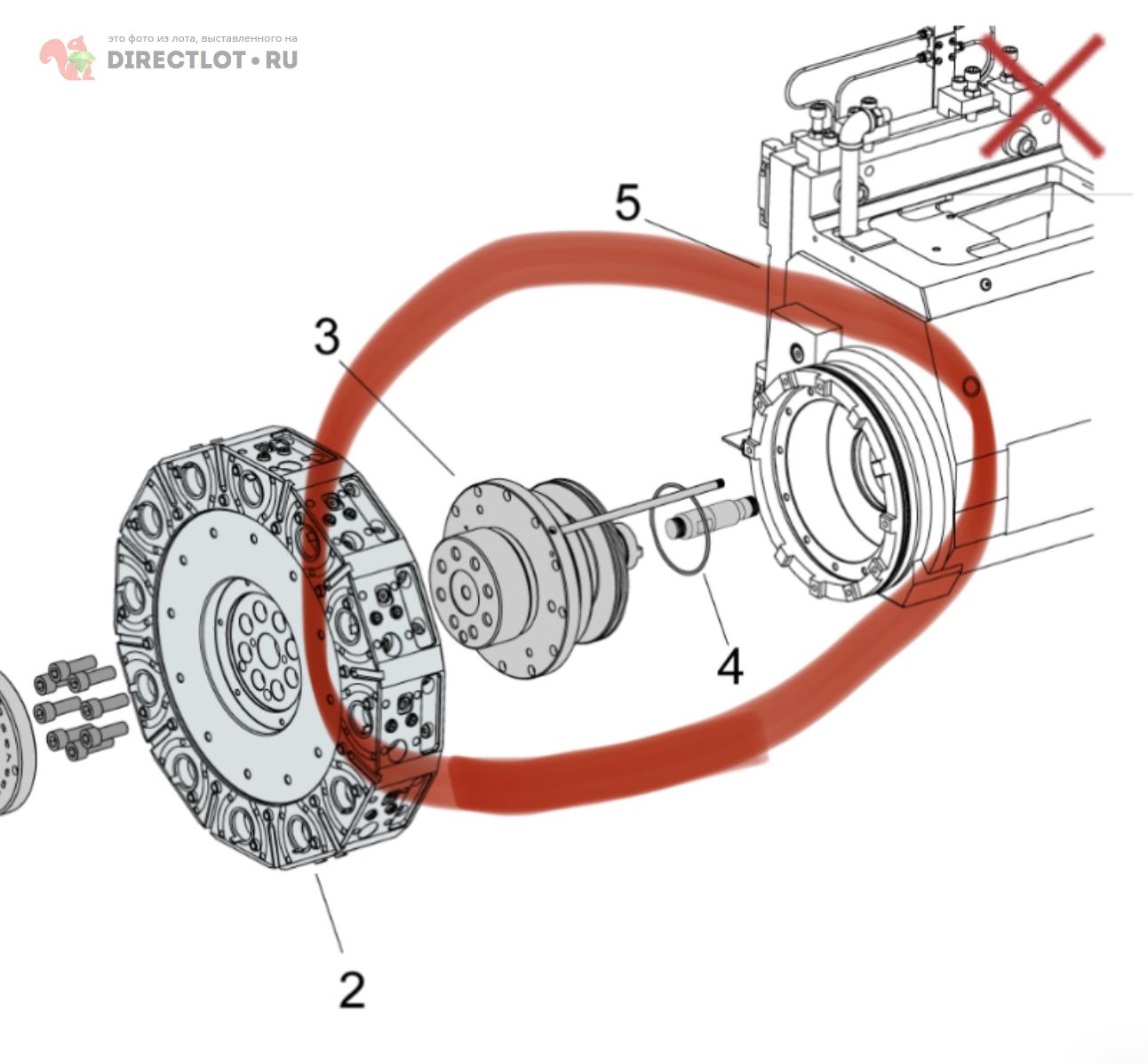 это фото из лота, выставленного на
DIRECTLOT • RU

5

3

4

2